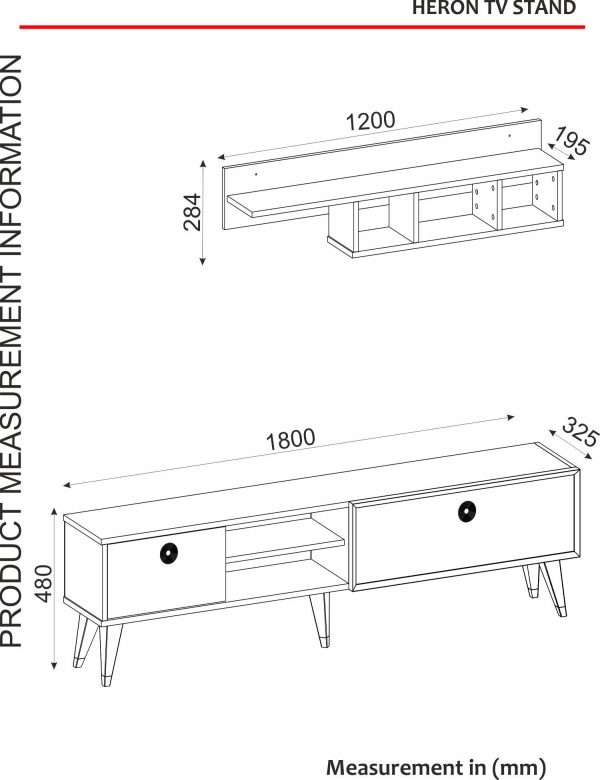 HERON TV STAND

PRODUCT MEASUREMENT INFORMATION

1200
195
284

1800
325
480

Measurement in (mm)