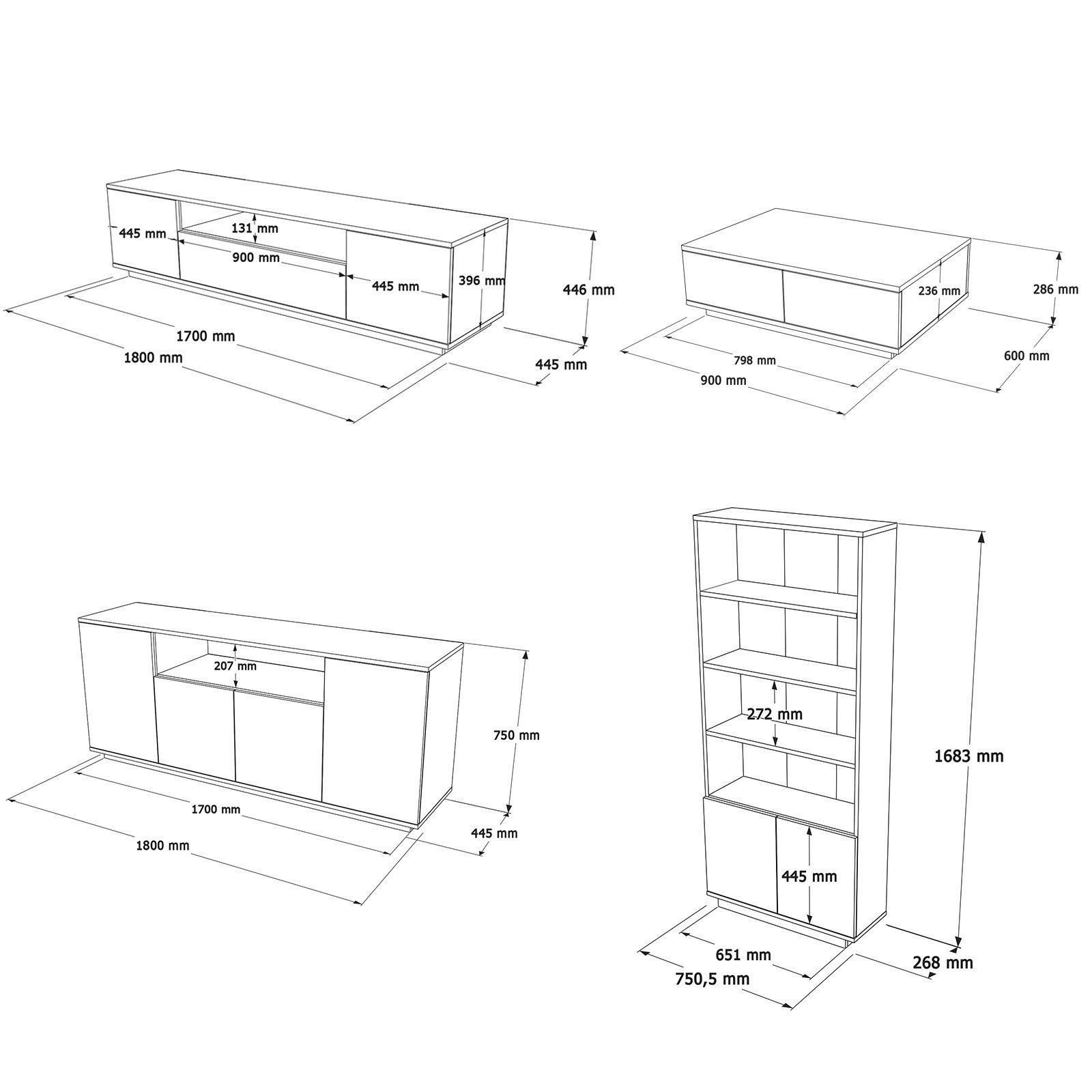 445 mm
131 mm
900 mm
445 mm
396 mm
446 mm
1700 mm
1800 mm
445 mm

236 mm
286 mm
798 mm
900 mm
600 mm

207 mm
750 mm
1700 mm
1800 mm
445 mm

272 mm
1683 mm
445 mm
651 mm
750,5 mm
268 mm